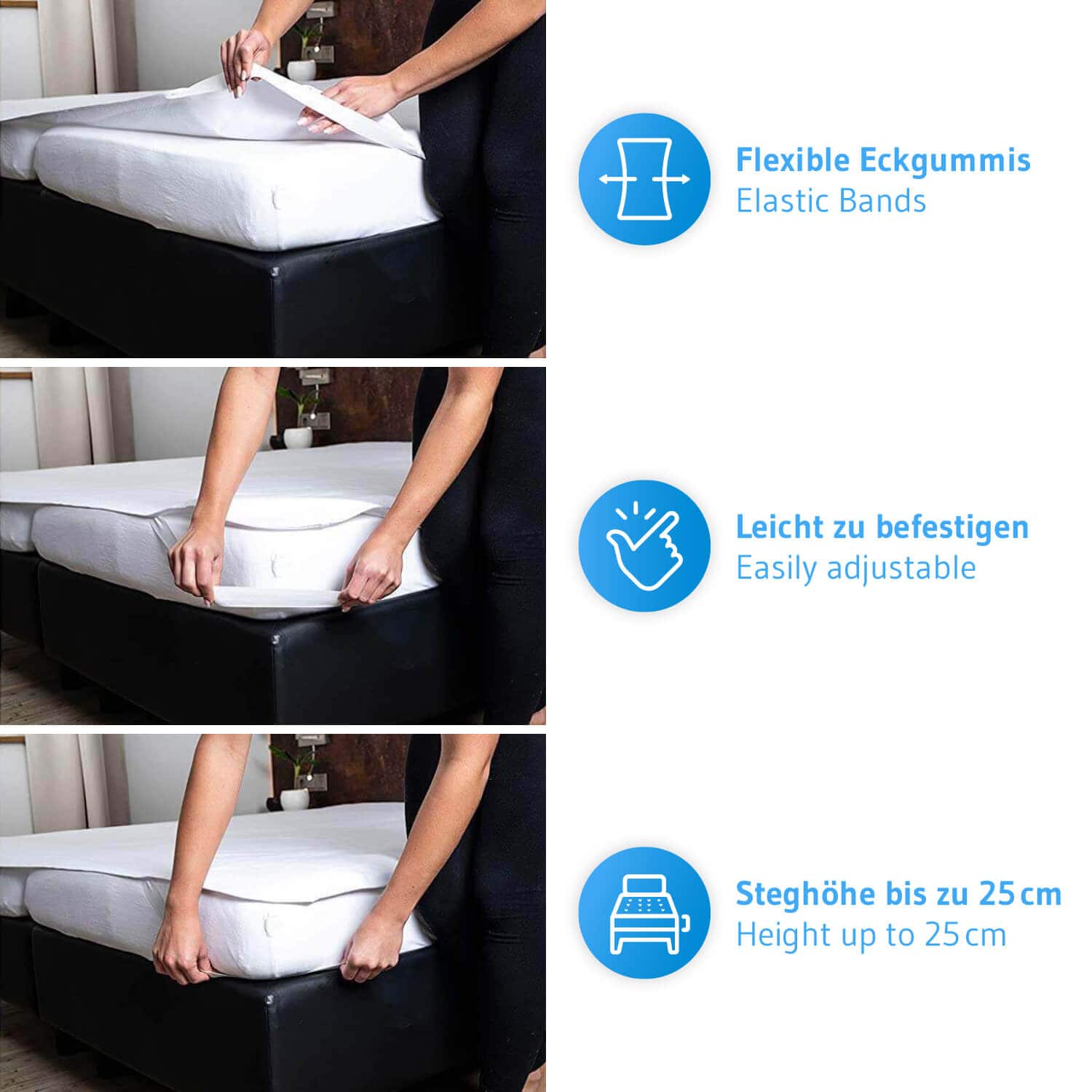 Flexible Eckgummis
Elastic Bands

Leicht zu befestigen
Easily adjustable

Steghöhe bis zu 25 cm
Height up to 25 cm